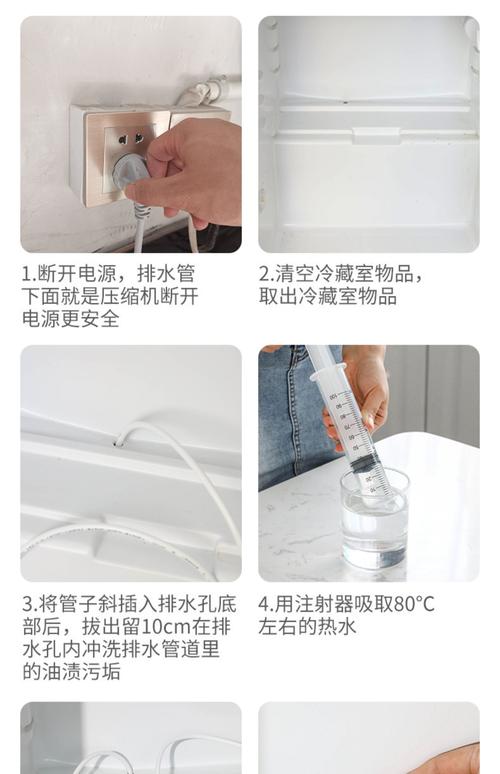 1.断开电源，排水管下面就是压缩机断开电源更安全

2.清空冷藏室物品，取出冷藏室物品

3.将管子斜插入排水孔底部后，拔出留10cm在排水孔内冲洗排水管道里的油渍污垢

4.用注射器吸取80°C左右的热水