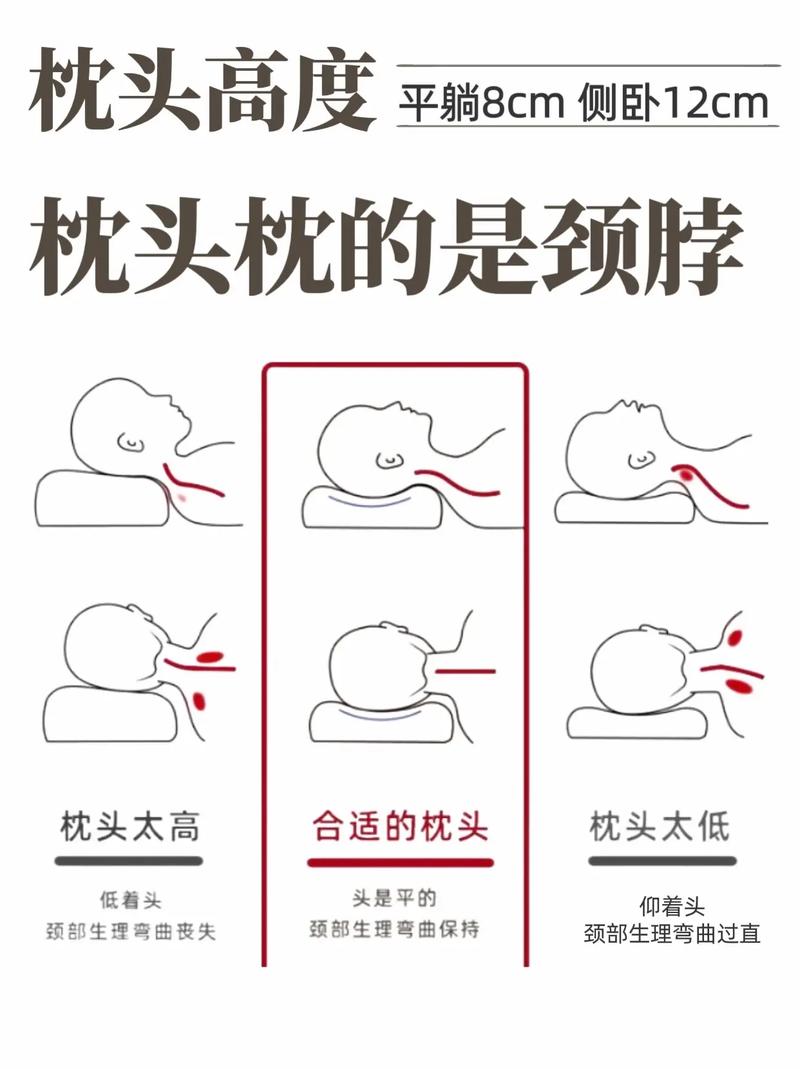 枕头高度 平躺8cm 侧卧12cm

枕头枕的是颈脖

枕头太高

低着头
颈部生理弯曲丧失

合适的枕头

头是平的
颈部生理弯曲保持

枕头太低

仰着头
颈部生理弯曲过直